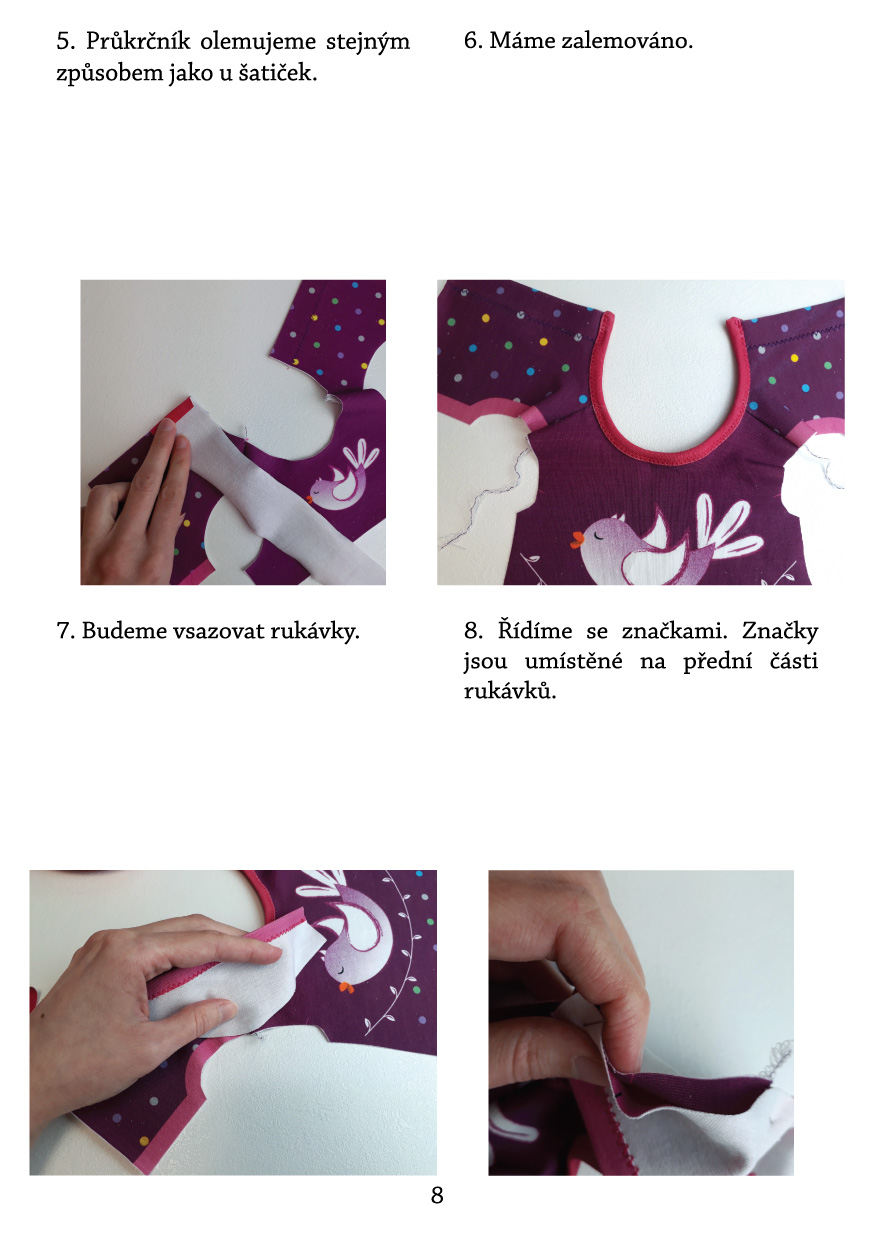 5. Průkrčník olemujeme stejným způsobem jako u šatiček.

6. Máme zalemováno.

7. Budeme vsazovat rukávky.

8. Řídíme se značkami. Značky jsou umístěné na přední části rukávků.

8